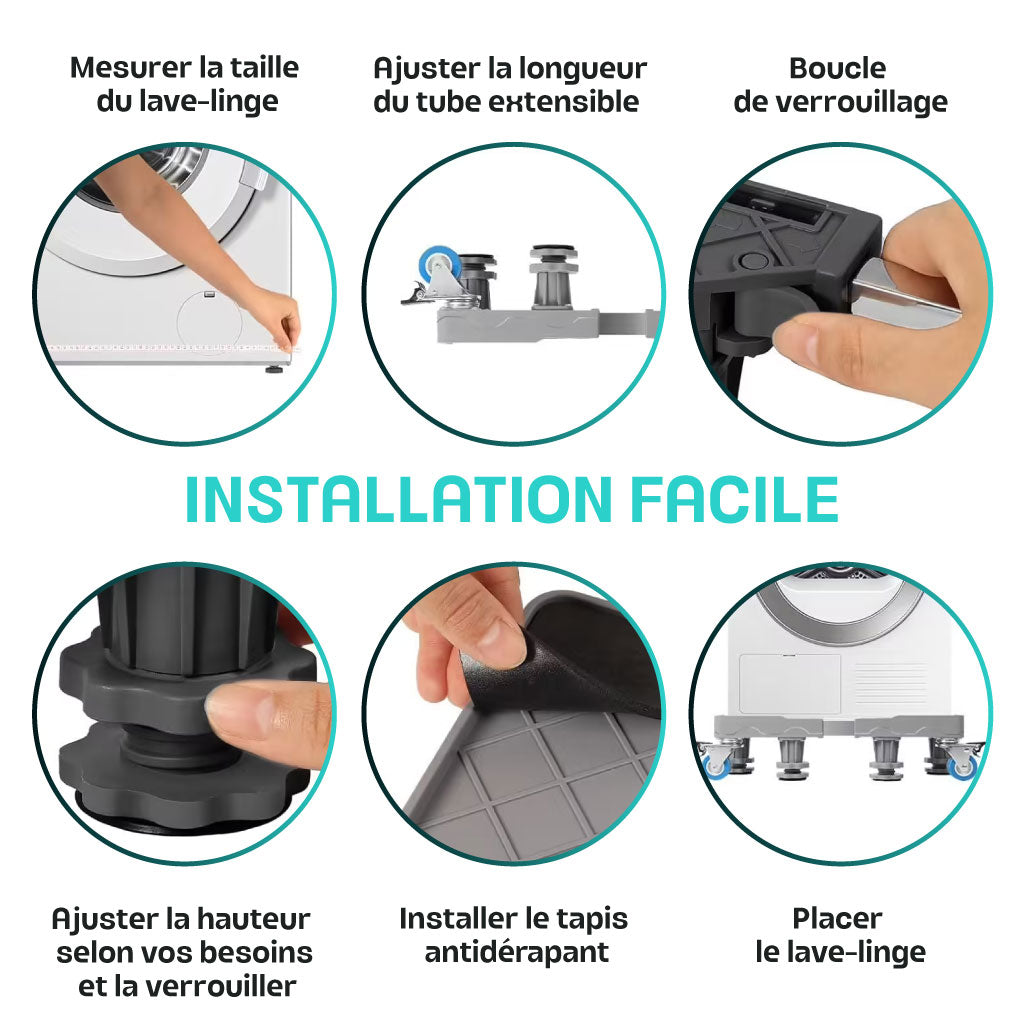 Mesurer la taille du lave-linge

Ajuster la longueur du tube extensible

Boucle de verrouillage

INSTALLATION FACILE

Ajuster la hauteur selon vos besoins et la verrouiller

Installer le tapis antidérapant

Placer le lave-linge