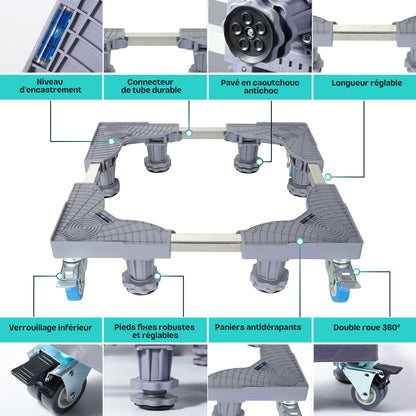 Niveau d'encastrement

Connecteur de tube durable

Pavé en caoutchouc antichoc

Longueur réglable

Verrouillage inférieur

Pieds fixes robustes et réglables

Paniers antidérapants

Double roue 360°